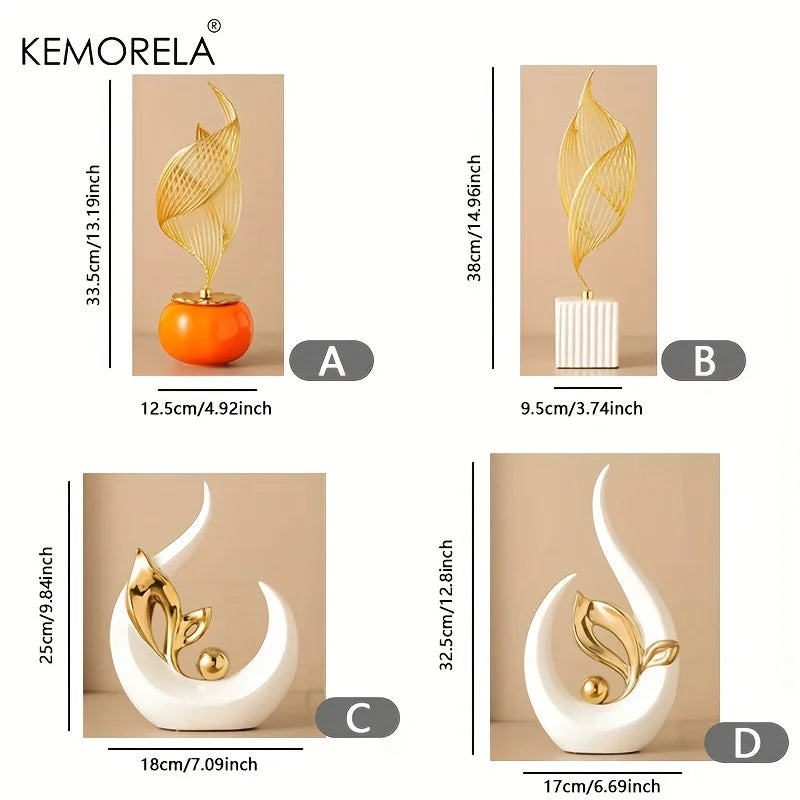 KEMORELA®

33.5cm/13.19inch

A

12.5cm/4.92inch

38cm/14.96inch

B

9.5cm/3.74inch

25cm/9.84inch

C

18cm/7.09inch

32.5cm/12.8inch

D

17cm/6.69inch